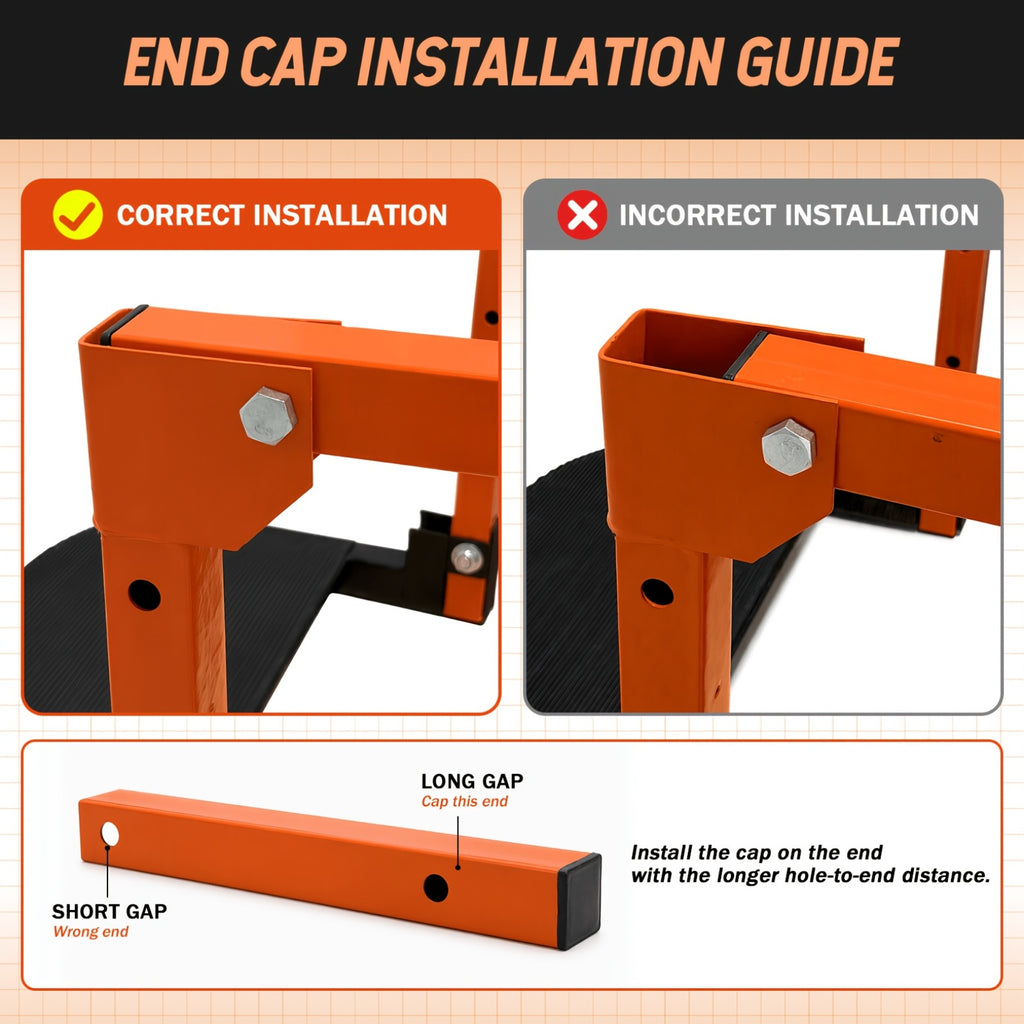 END CAP INSTALLATION GUIDE

CORRECT INSTALLATION

INCORRECT INSTALLATION

LONG GAP
Cap this end

SHORT GAP
Wrong end

Install the cap on the end with the longer hole-to-end distance.